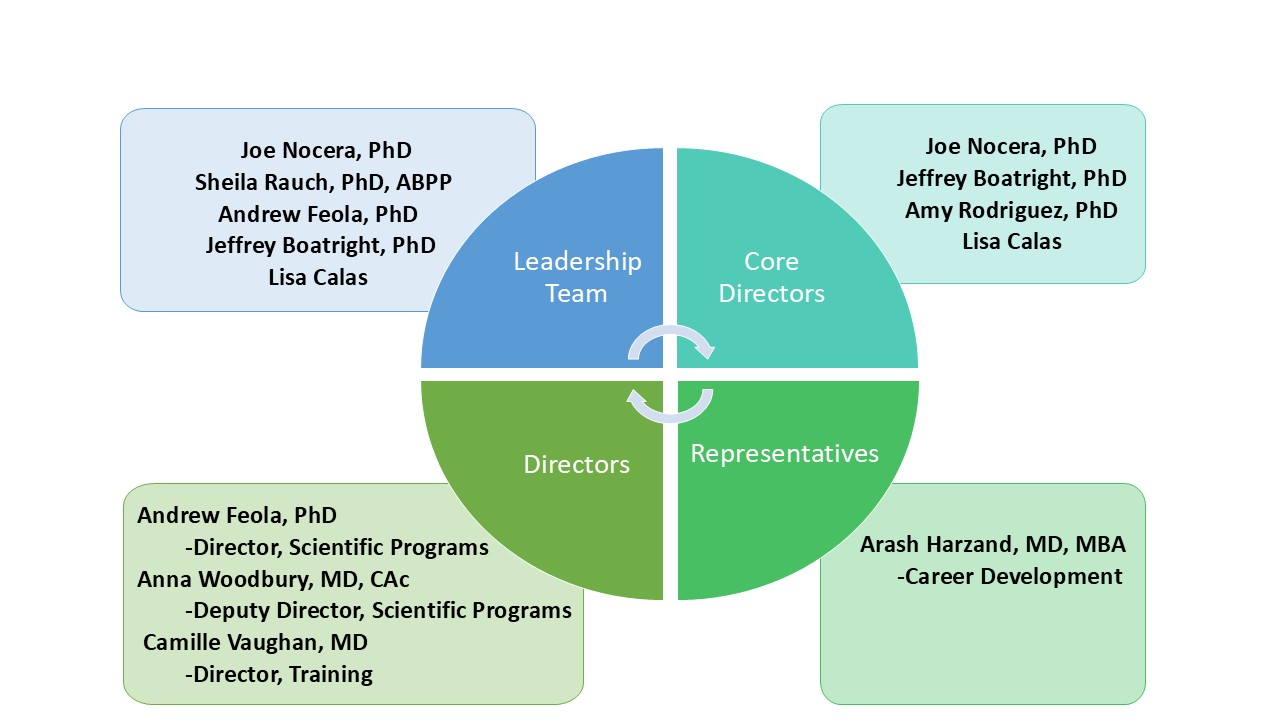 Joe Nocera, PhD
Sheila Rauch, PhD, ABPP
Andrew Feola, PhD
Jeffrey Boatright, PhD
Lisa Calas

Leadership Team

Core Directors

Joe Nocera, PhD
Jeffrey Boatright, PhD
Amy Rodriguez, PhD
Lisa Calas

Directors

Representatives

Andrew Feola, PhD
-Director, Scientific Programs
Anna Woodbury, MD, CAc
-Deputy Director, Scientific Programs
Camille Vaughan, MD
-Director, Training

Arash Harzand, MD, MBA
-Career Development